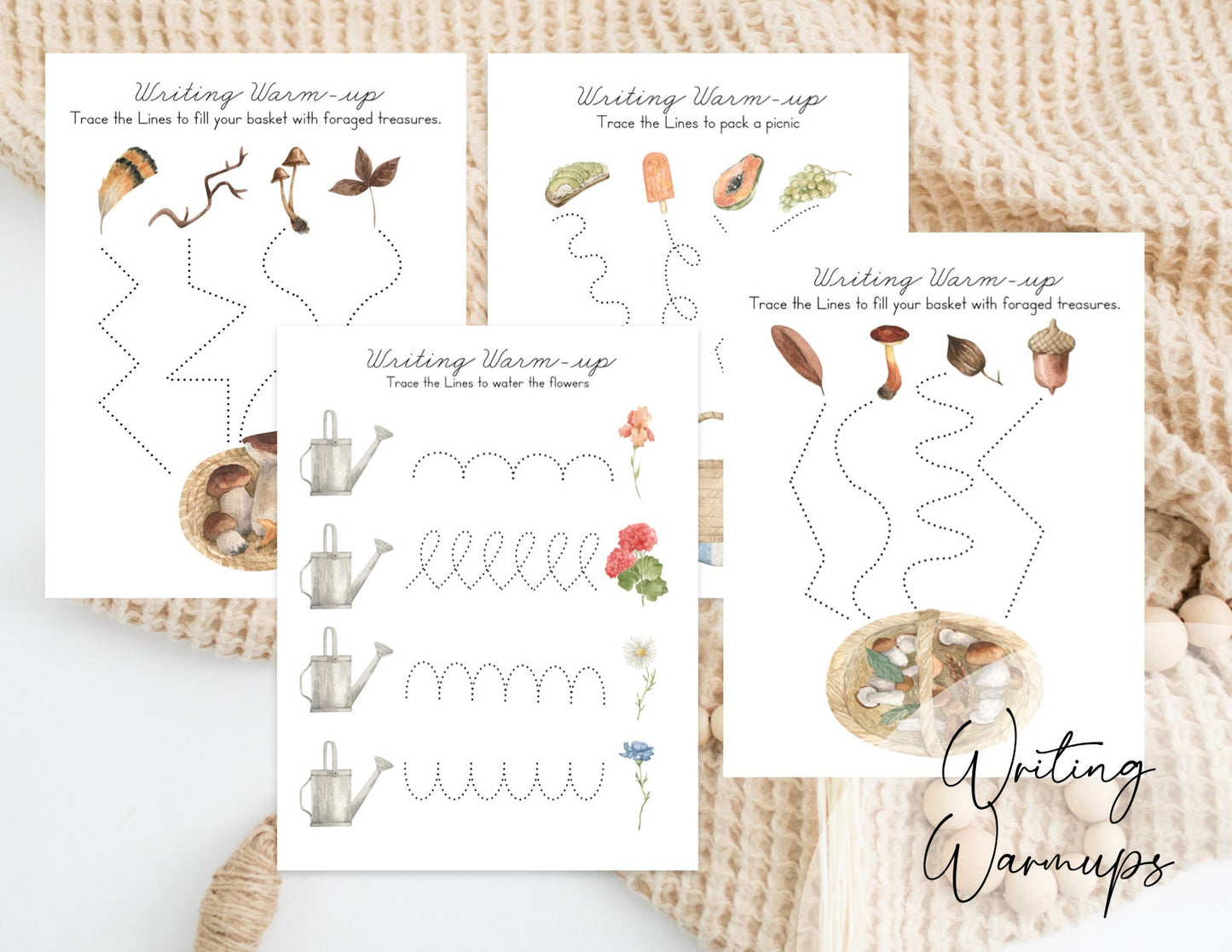 Writing Warm-up
Trace the Lines to fill your basket with foraged treasures.

Writing Warm-up
Trace the Lines to pack a picnic

Writing Warm-up
Trace the Lines to water the flowers

Writing Warm-up
Trace the Lines to fill your basket with foraged treasures.

Writing Warmups